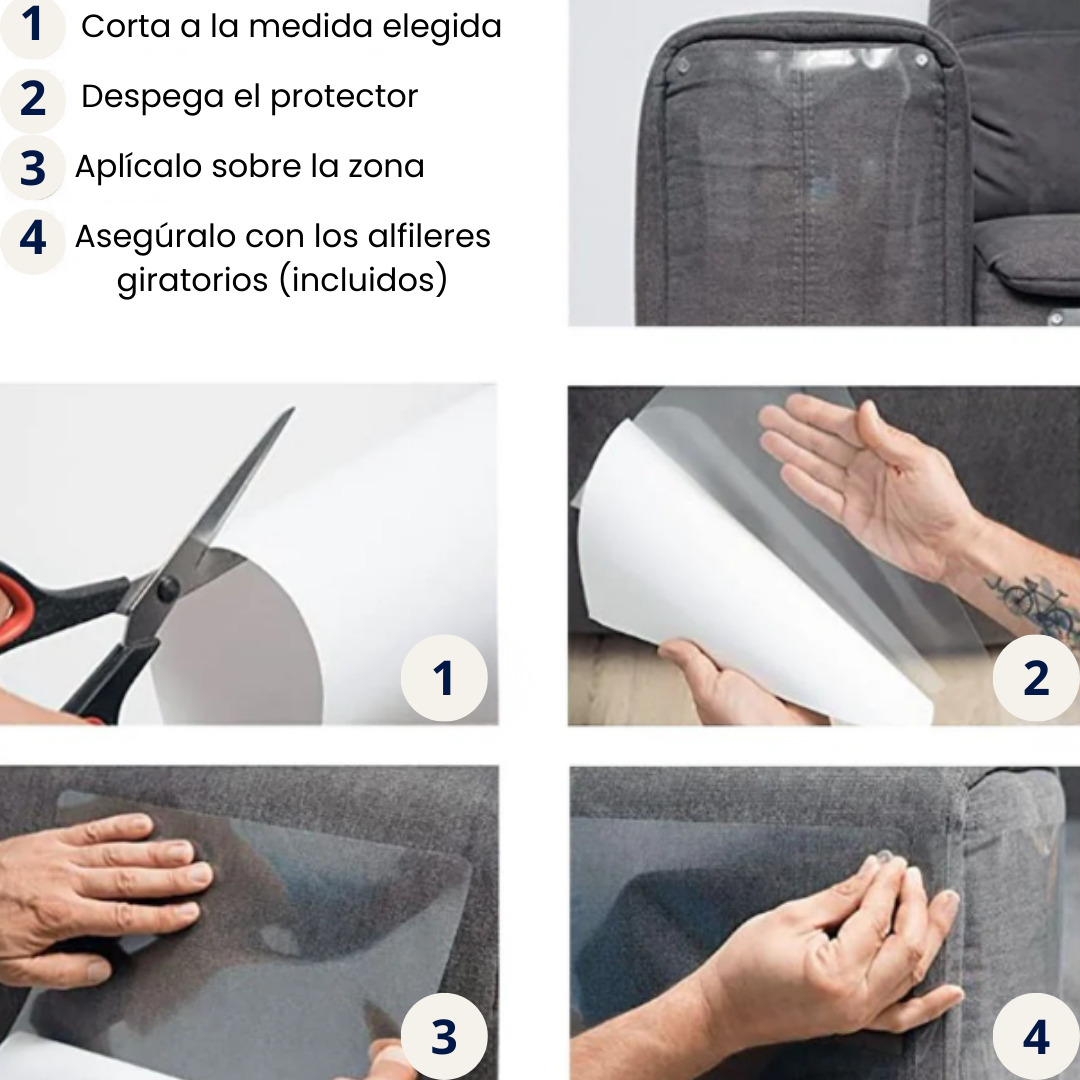 1 Corta a la medida elegida
2 Despega el protector
3 Aplícalo sobre la zona
4 Asegúralo con los alfileres giratorios (incluidos)

1
2
3
4